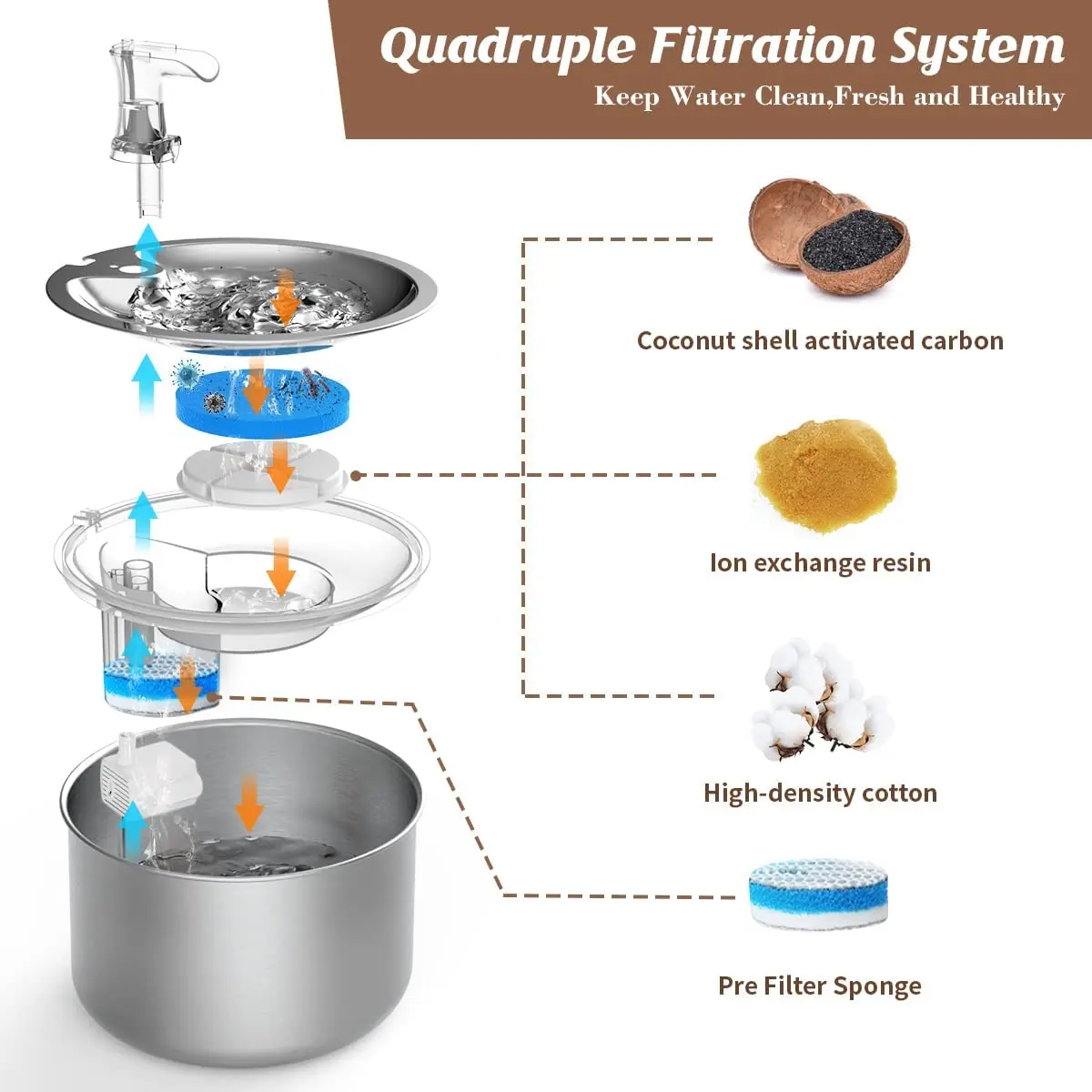 Quadruple Filtration System

Keep Water Clean,Fresh and Healthy

Coconut shell activated carbon

Ion exchange resin

High-density cotton

Pre Filter Sponge